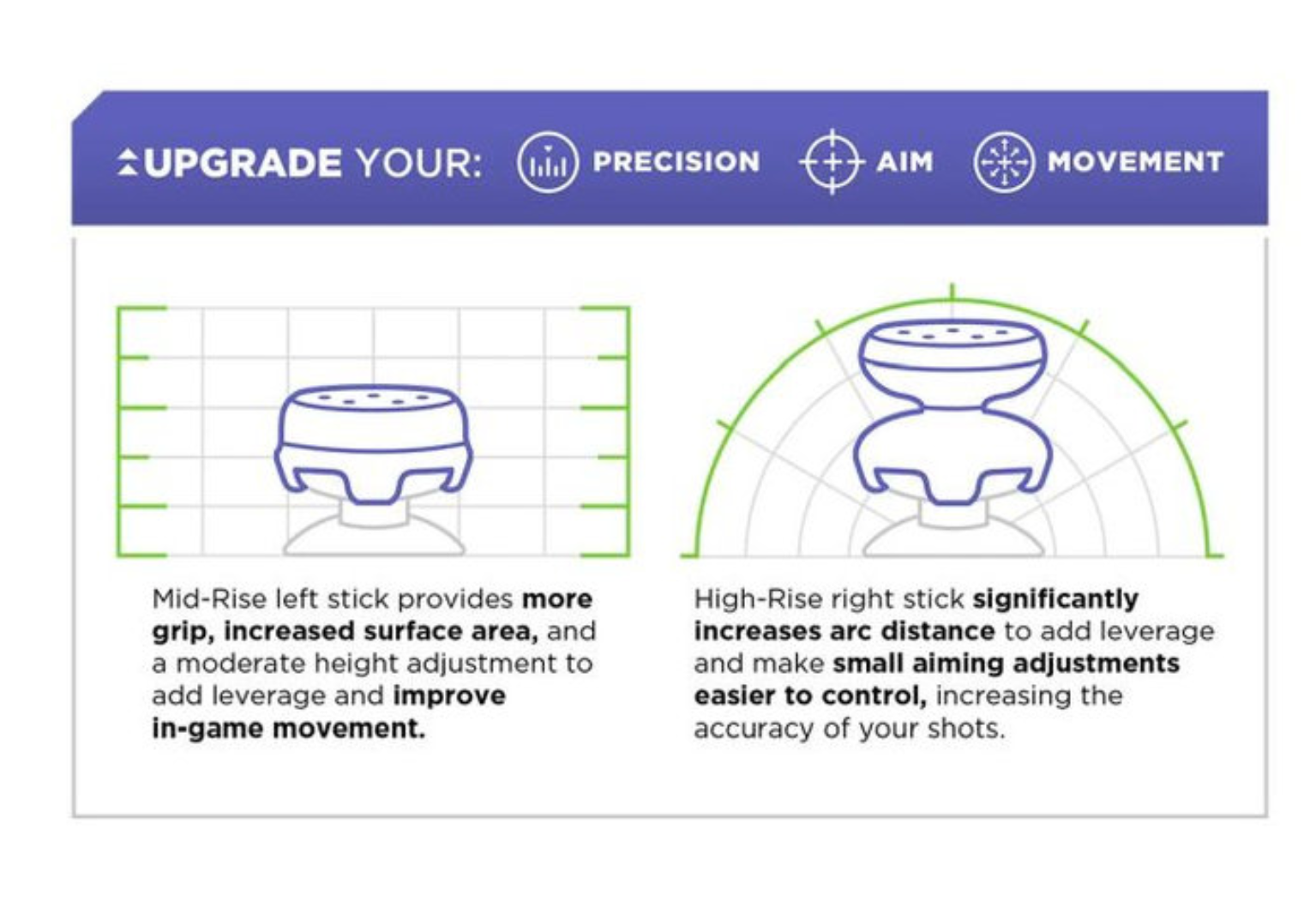 UPGRADE YOUR: PRECISION AIM MOVEMENT

Mid-Rise left stick provides more grip, increased surface area, and a moderate height adjustment to add leverage and improve in-game movement.

High-Rise right stick significantly increases arc distance to add leverage and make small aiming adjustments easier to control, increasing the accuracy of your shots.